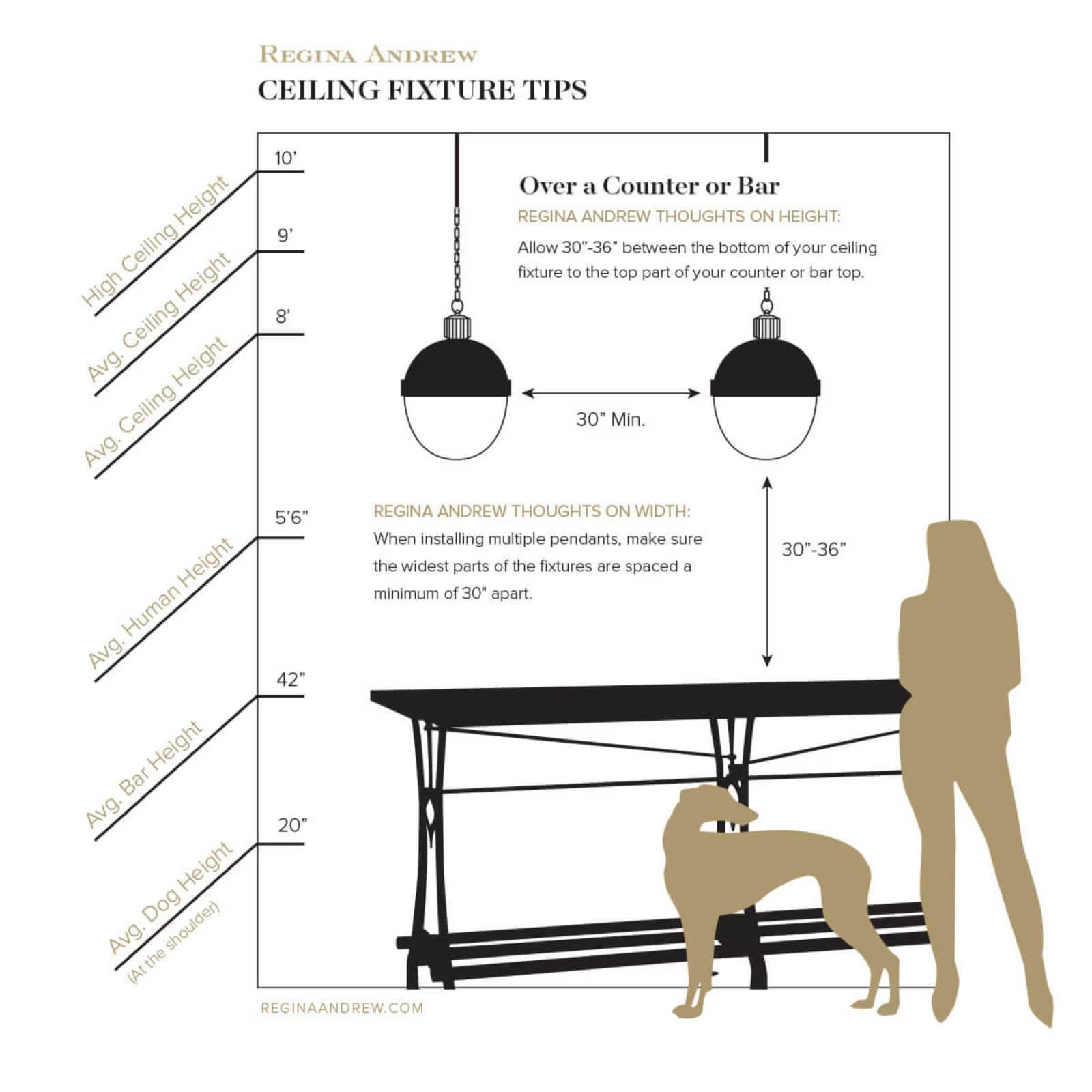 REGINA ANDREW
CEILING FIXTURE TIPS

10'
High Ceiling Height
9'
Avg. Ceiling Height
8'
Avg. Ceiling Height
5'6"
Avg. Human Height
42"
Avg. Bar Height
20"
Avg. Dog Height
(At the shoulder)

Over a Counter or Bar
REGINA ANDREW THOUGHTS ON HEIGHT:
Allow 30"-36" between the bottom of your ceiling fixture to the top part of your counter or bar top.

30" Min.

REGINA ANDREW THOUGHTS ON WIDTH:
When installing multiple pendants, make sure the widest parts of the fixtures are spaced a minimum of 30" apart.

30"-36"

REGINAANDREW.COM