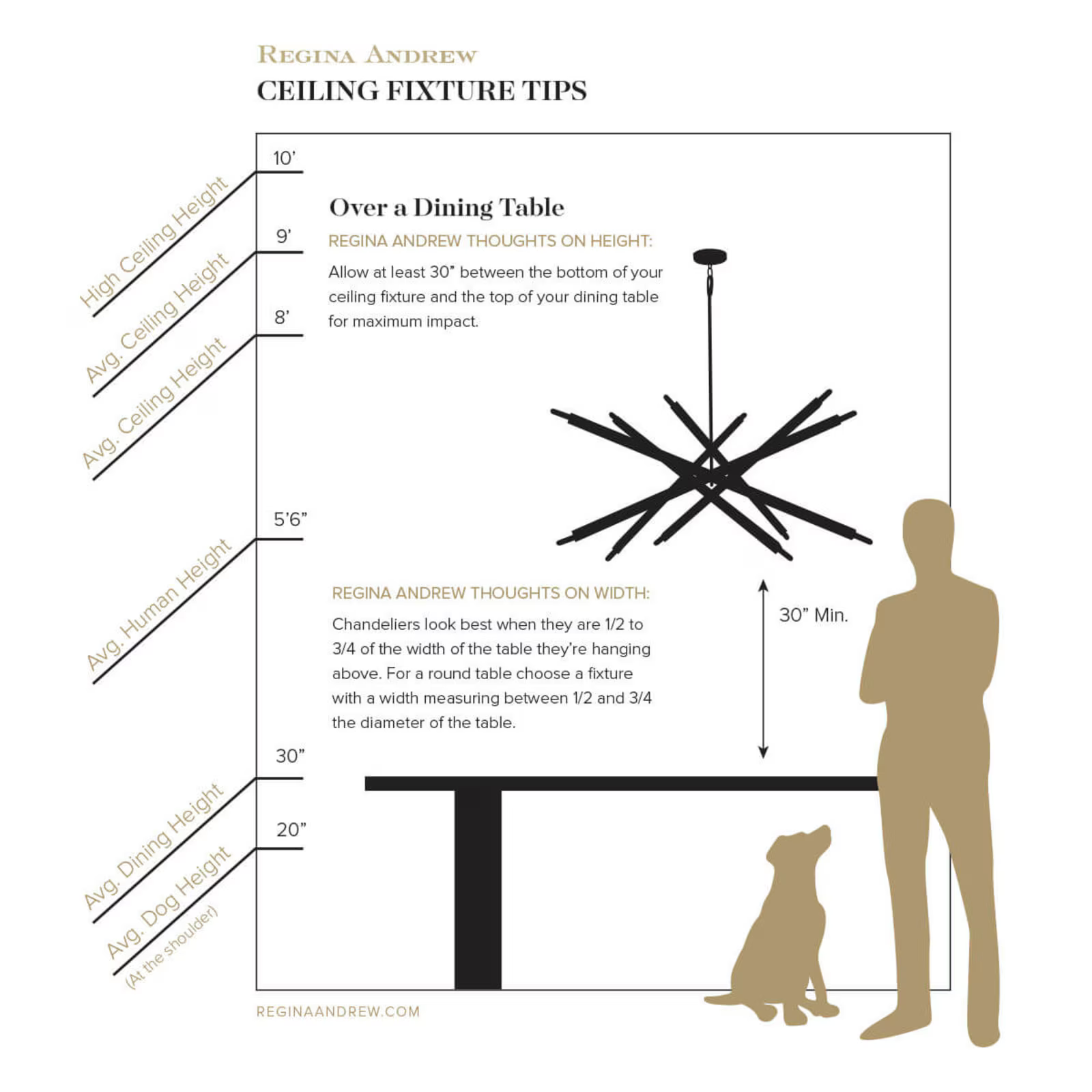 REGINA ANDREW
CEILING FIXTURE TIPS

10'
High Ceiling Height
9'
Avg. Ceiling Height
8'
Avg. Ceiling Height
5'6"
Avg. Human Height
30"
Avg. Dining Height
20"
Avg. Dog Height
(At the shoulder)

Over a Dining Table

REGINA ANDREW THOUGHTS ON HEIGHT:

Allow at least 30" between the bottom of your ceiling fixture and the top of your dining table for maximum impact.

REGINA ANDREW THOUGHTS ON WIDTH:

Chandeliers look best when they are 1/2 to 3/4 of the width of the table they're hanging above. For a round table choose a fixture with a width measuring between 1/2 and 3/4 the diameter of the table.

30" Min.

REGINAANDREW.COM